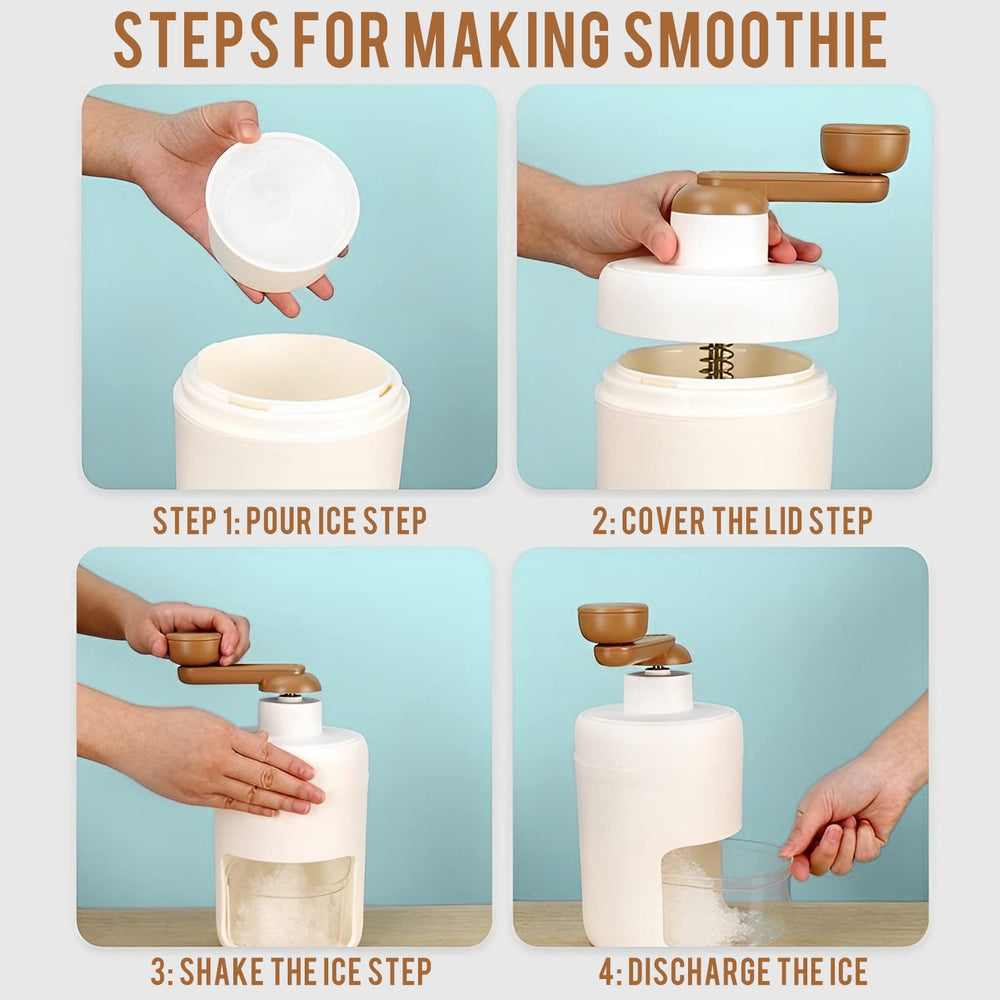 STEPS FOR MAKING SMOOTHIE

STEP 1: POUR ICE STEP

2: COVER THE LID STEP

3: SHAKE THE ICE STEP

4: DISCHARGE THE ICE